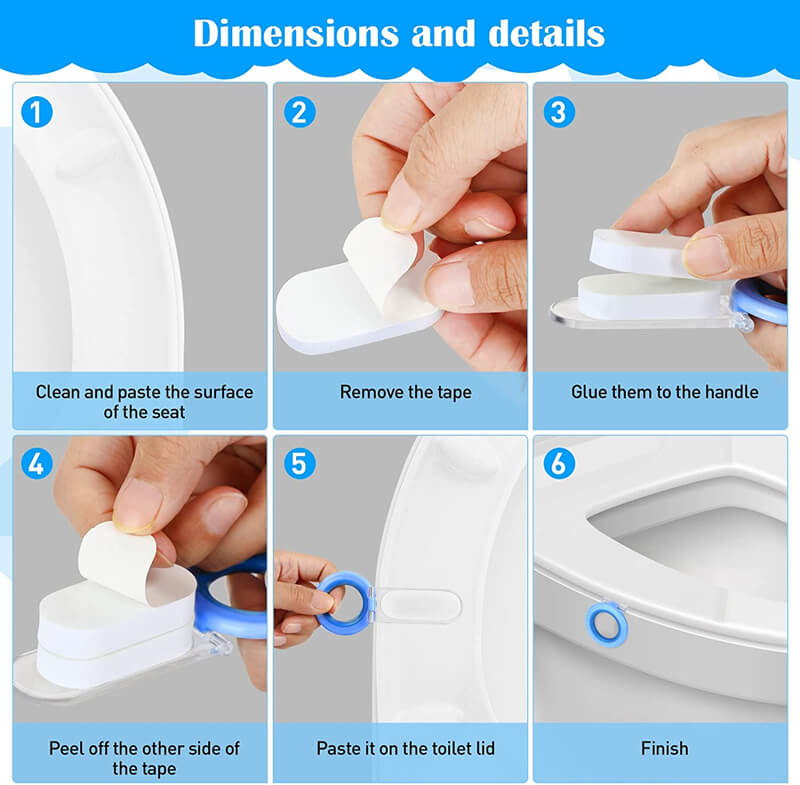 Dimensions and details

1
Clean and paste the surface of the seat

2
Remove the tape

3
Glue them to the handle

4
Peel off the other side of the tape

5
Paste it on the toilet lid

6
Finish