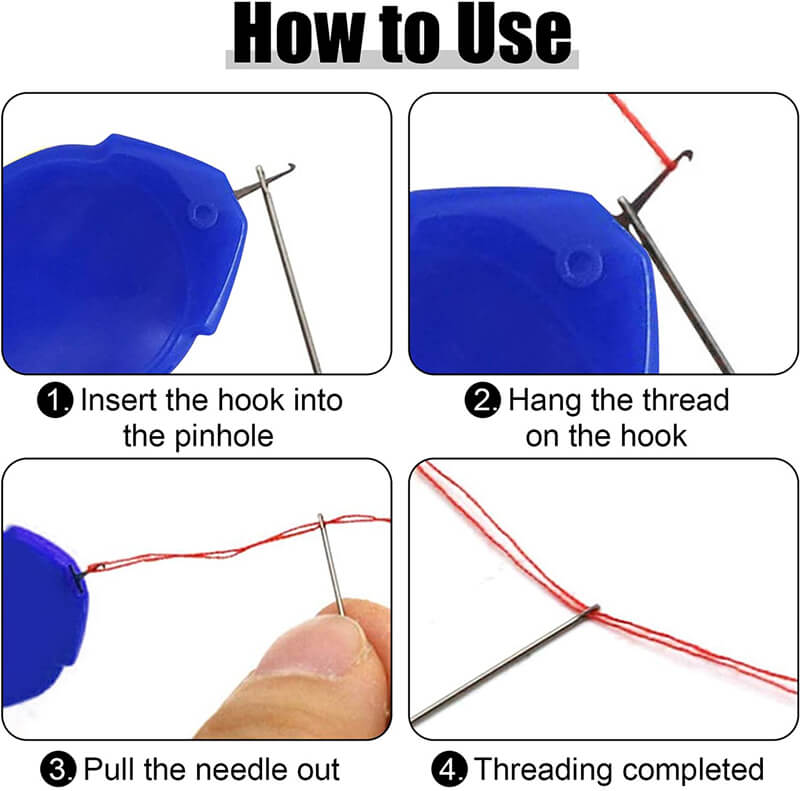 How to Use

1. Insert the hook into the pinhole

2. Hang the thread on the hook

3. Pull the needle out

4. Threading completed