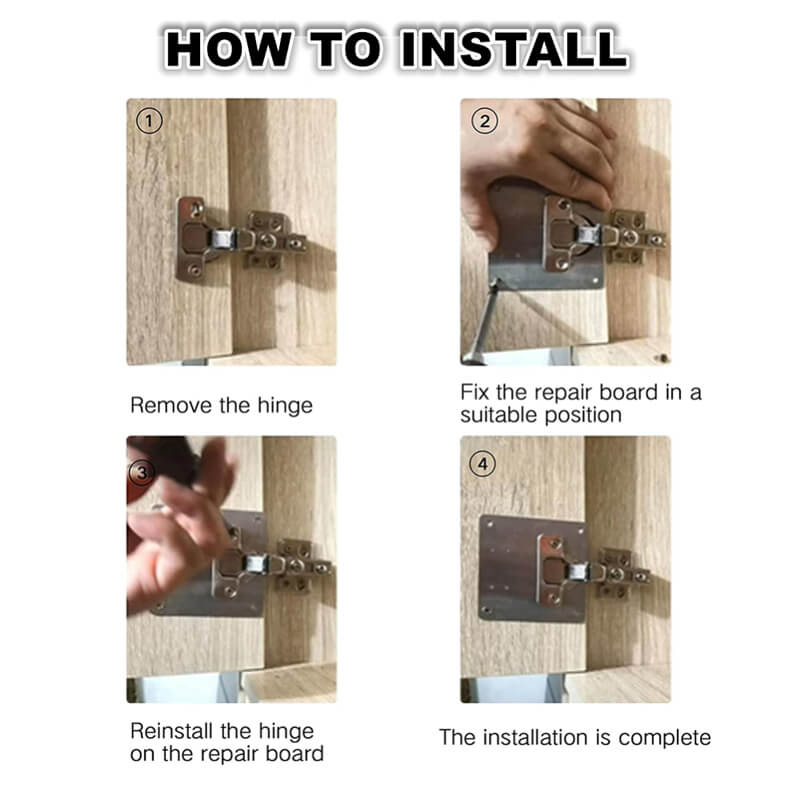 HOW TO INSTALL

1

Remove the hinge

2

Fix the repair board in a suitable position

3

Reinstall the hinge on the repair board

4

The installation is complete