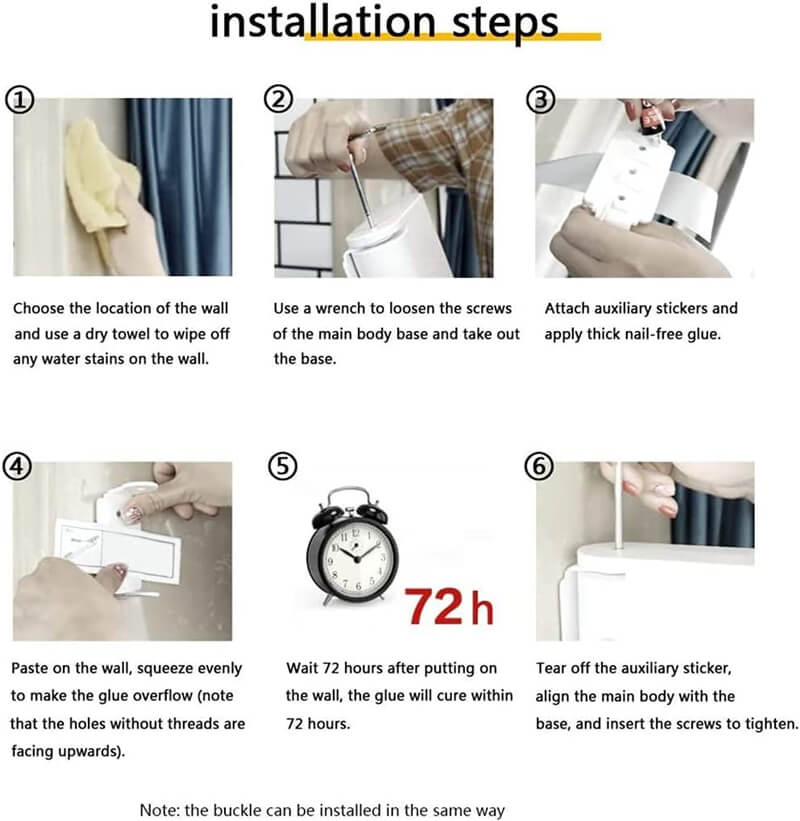 installation steps

①

Choose the location of the wall and use a dry towel to wipe off any water stains on the wall.

②

Use a wrench to loosen the screws of the main body base and take out the base.

③

Attach auxiliary stickers and apply thick nail-free glue.

④

Paste on the wall, squeeze evenly to make the glue overflow (note that the holes without threads are facing upwards).

⑤

72h

Wait 72 hours after putting on the wall, the glue will cure within 72 hours.

⑥

Tear off the auxiliary sticker, align the main body with the base, and insert the screws to tighten.

Note: the buckle can be installed in the same way